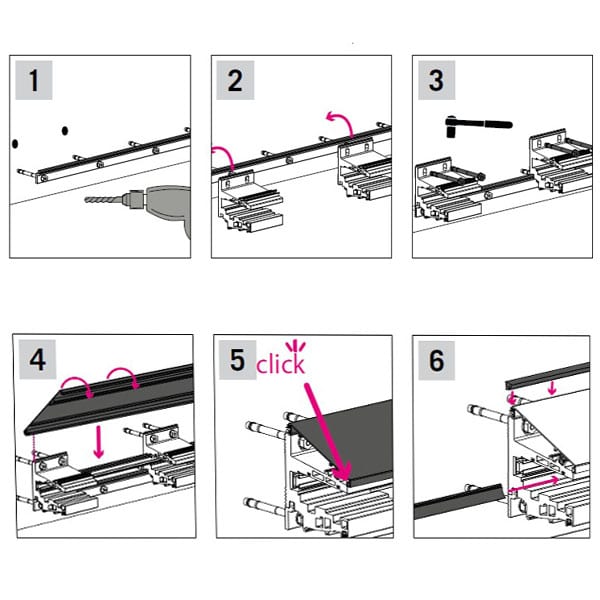 1

2

3

4

5 click

6