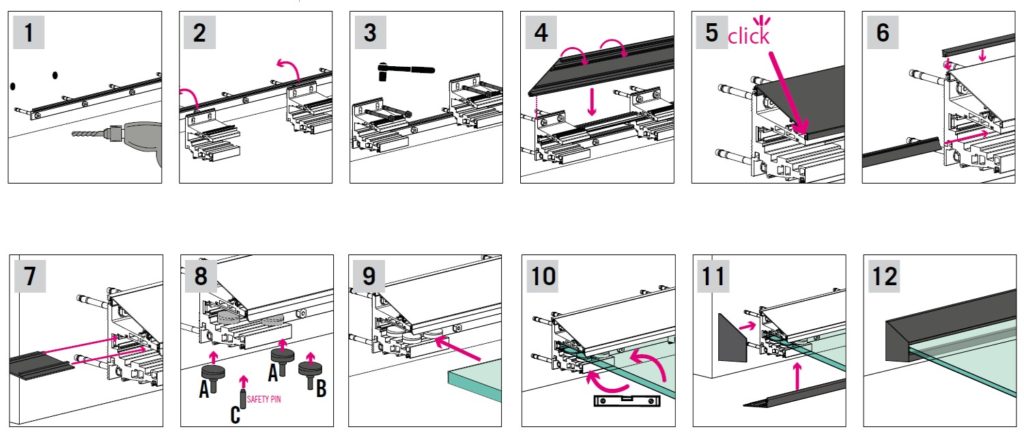 1

2

3

4

5 click

6

7

8 A A B C SAFETY PIN

9

10

11

12